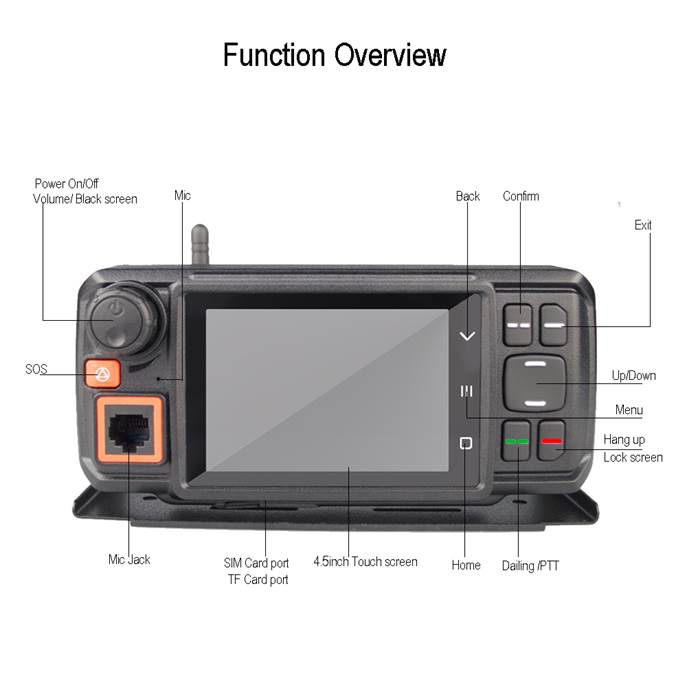 Function Overview

Power On/Off
Volume/ Black screen

Mic

Back

Confirm

Exit

SOS

Up/Down

Menu

Hang up
Lock screen

Mic Jack

SIM Card port
TF Card port

4.5inch Touch screen

Home

Dailing /PTT